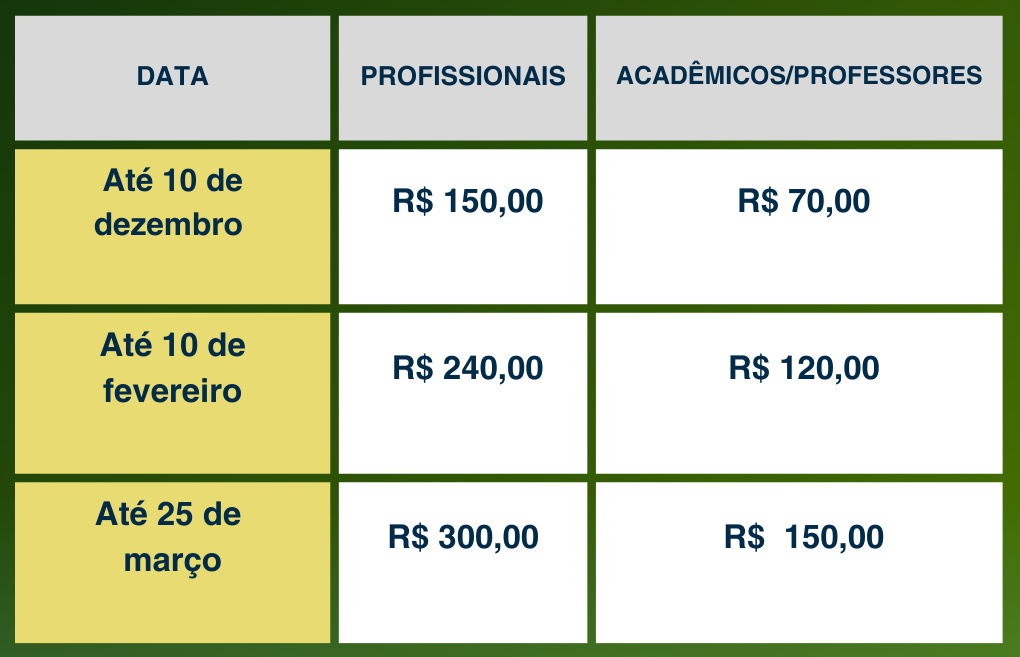 | DATA | PROFISSIONAIS | ACADÊMICOS/PROFESSORES |
|---|---|---|
| Até 10 de dezembro | R$ 150,00 | R$ 70,00 |
| Até 10 de fevereiro | R$ 240,00 | R$ 120,00 |
| Até 25 de março | R$ 300,00 | R$ 150,00 |